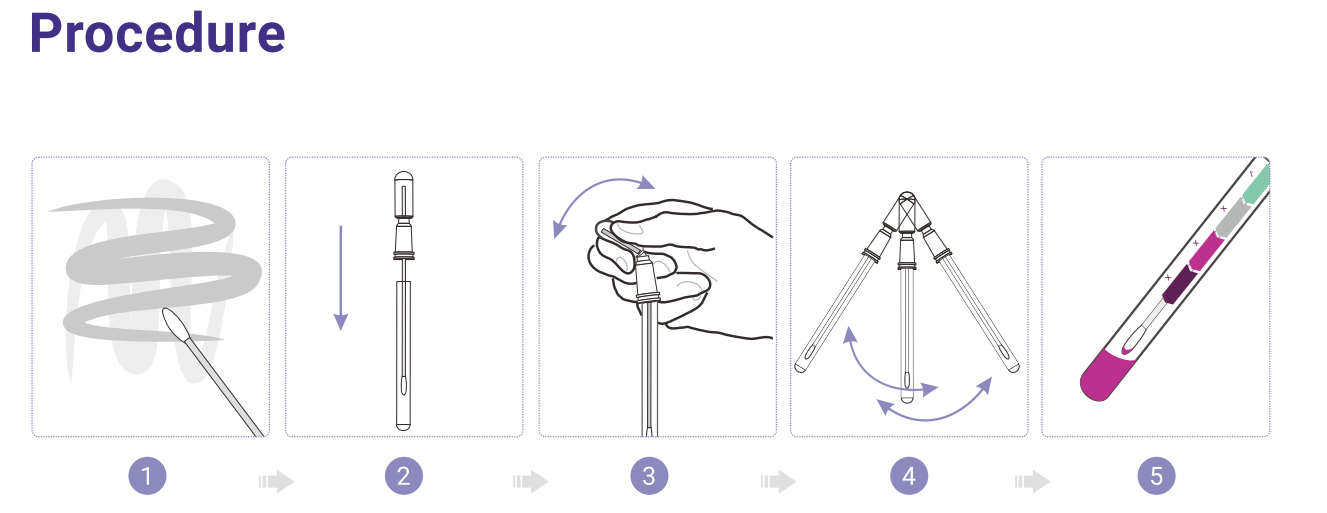 Procedure

1

2

3

4

5